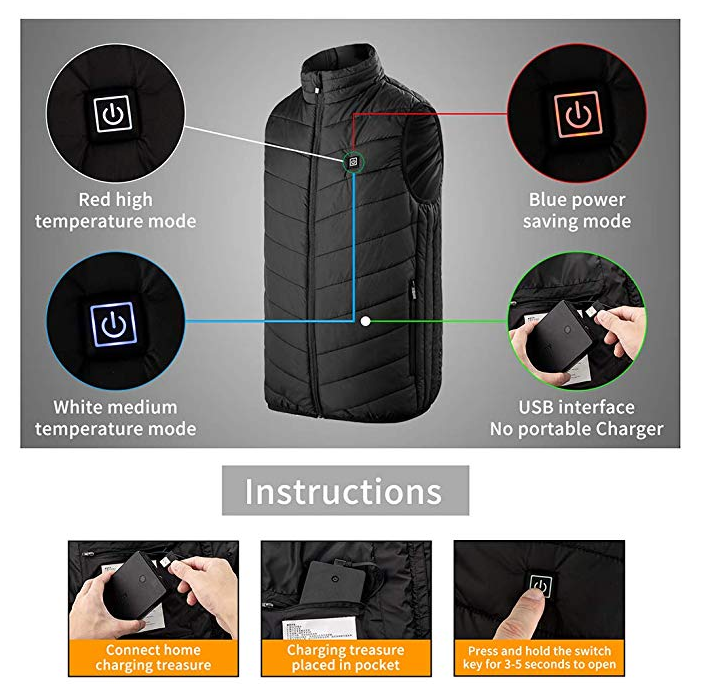 Red high temperature mode

Blue power saving mode

White medium temperature mode

USB interface No portable Charger

Instructions

Connect home charging treasure

Charging treasure placed in pocket

Press and hold the switch key for 3-5 seconds to open