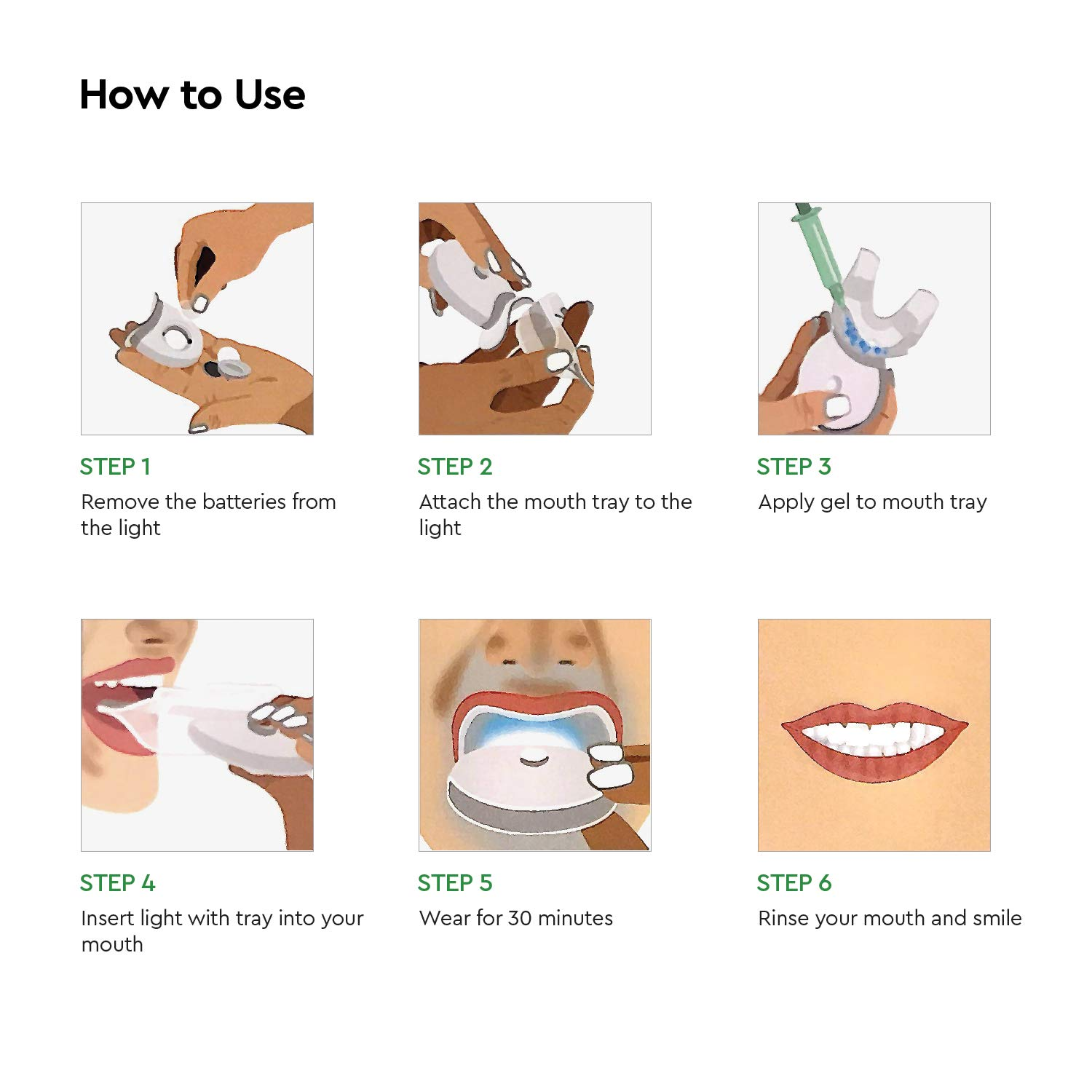 How to Use

STEP 1
Remove the batteries from the light

STEP 2
Attach the mouth tray to the light

STEP 3
Apply gel to mouth tray

STEP 4
Insert light with tray into your mouth

STEP 5
Wear for 30 minutes

STEP 6
Rinse your mouth and smile